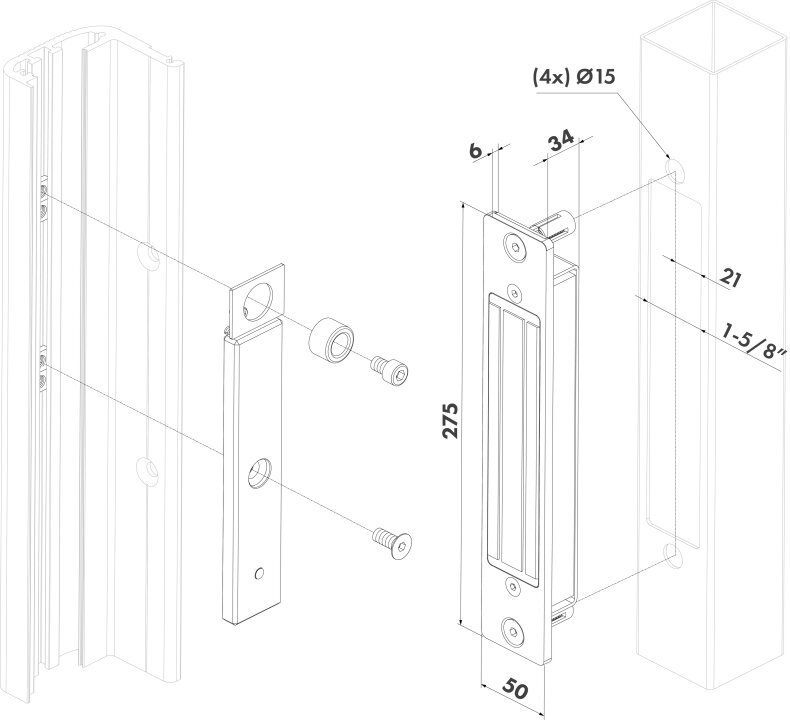 (4x) Ø15

6

34

21

1-5/8"

275

50